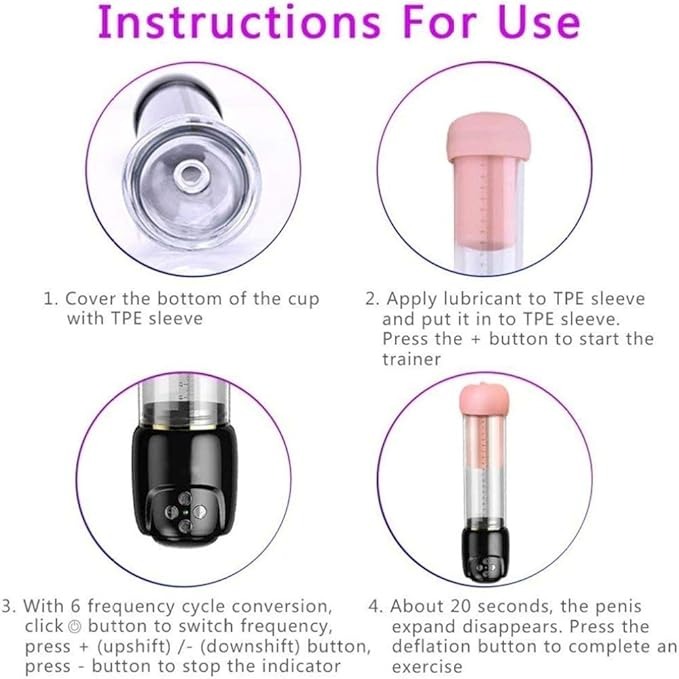 Instructions For Use

1. Cover the bottom of the cup with TPE sleeve

2. Apply lubricant to TPE sleeve and put it in to TPE sleeve. Press the + button to start the trainer

3. With 6 frequency cycle conversion, click ◎ button to switch frequency, press + (upshift) /- (downshift) button, press - button to stop the indicator

4. About 20 seconds, the penis expand disappears. Press the deflation button to complete an exercise